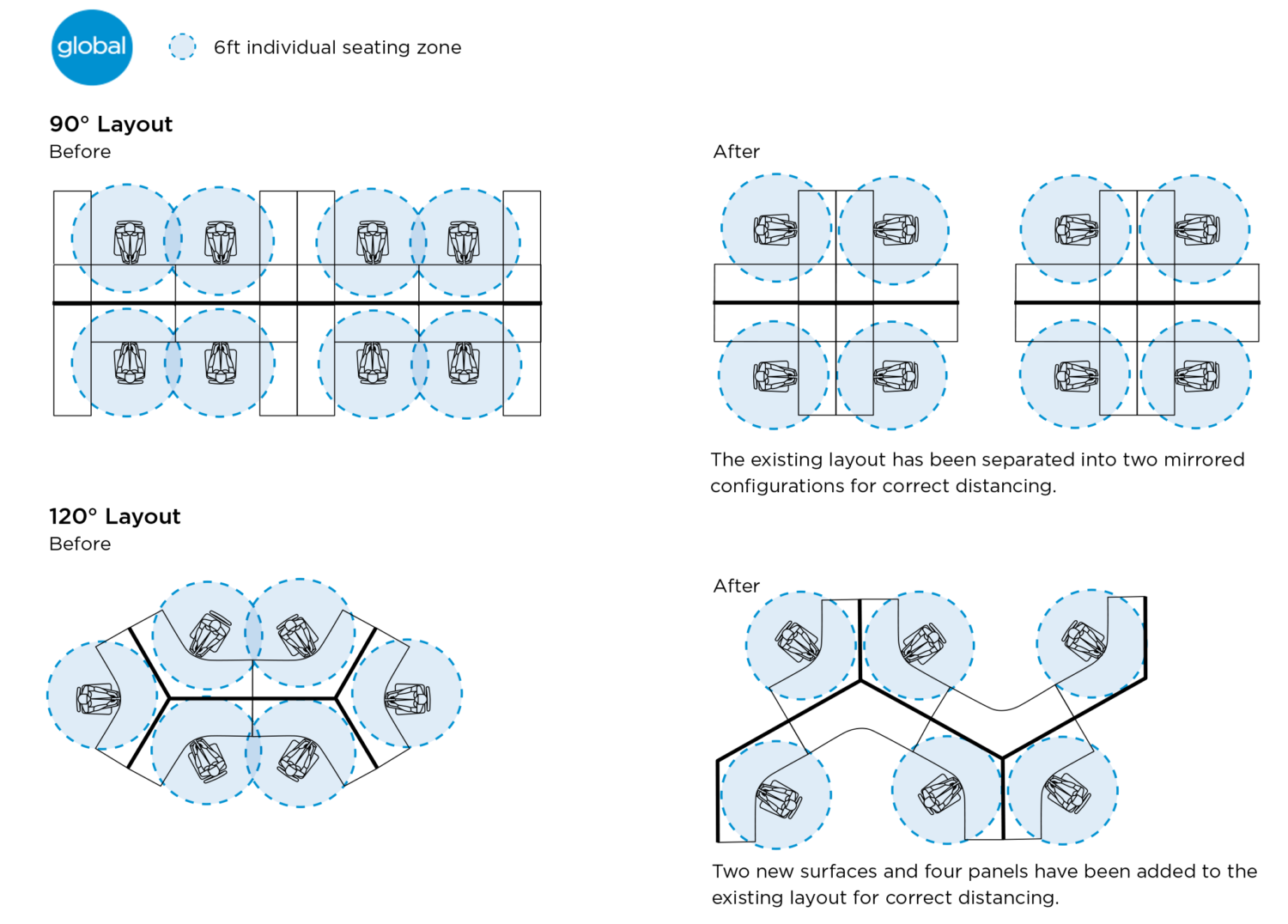 global

6ft individual seating zone

90° Layout
Before

After

The existing layout has been separated into two mirrored configurations for correct distancing.

120° Layout
Before

After

Two new surfaces and four panels have been added to the existing layout for correct distancing.